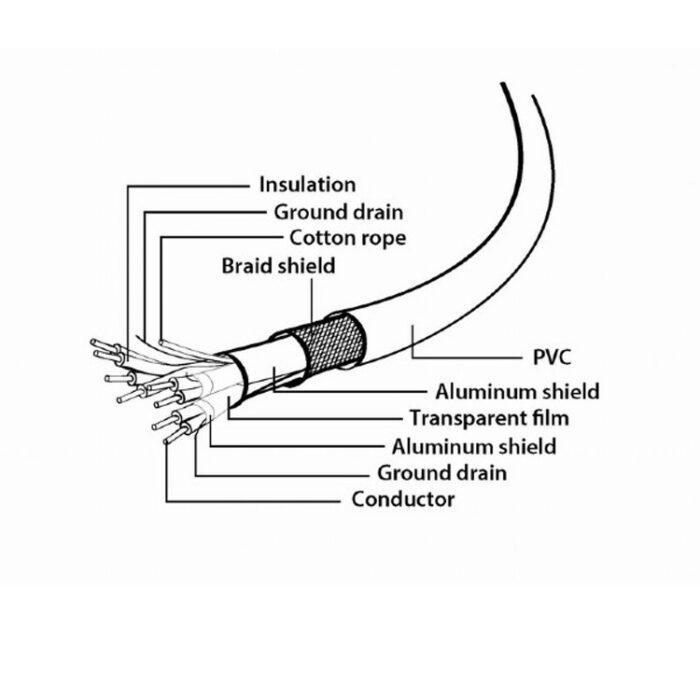 Insulation
Ground drain
Cotton rope
Braid shield
PVC
Aluminum shield
Transparent film
Aluminum shield
Ground drain
Conductor