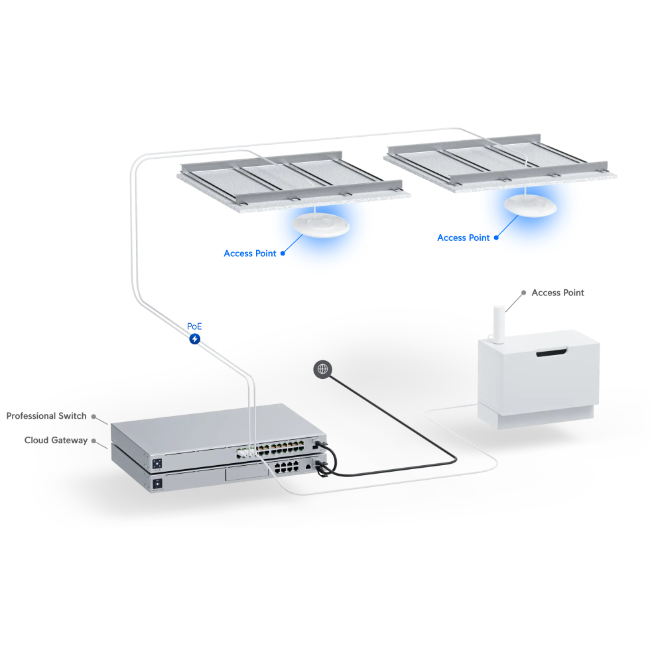 Access Point

Access Point

Access Point

PoE

Professional Switch

Cloud Gateway