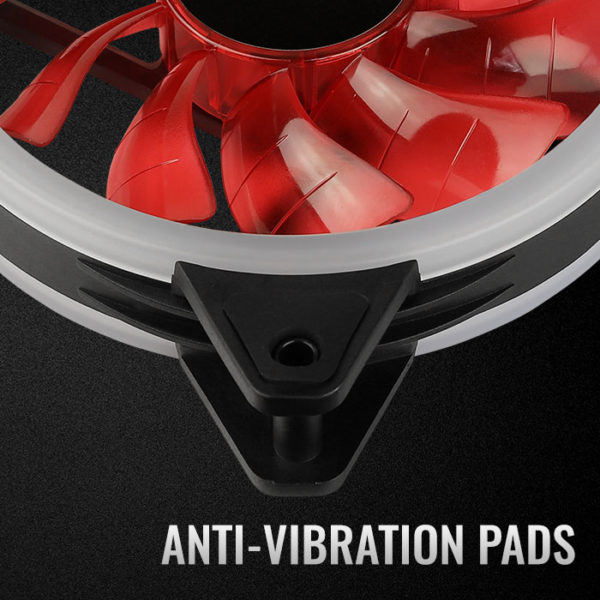 ANTI-VIBRATION PADS