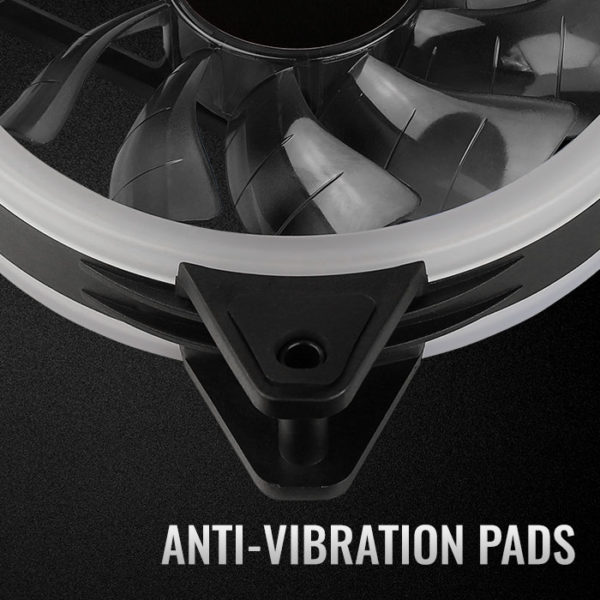 ANTI-VIBRATION PADS