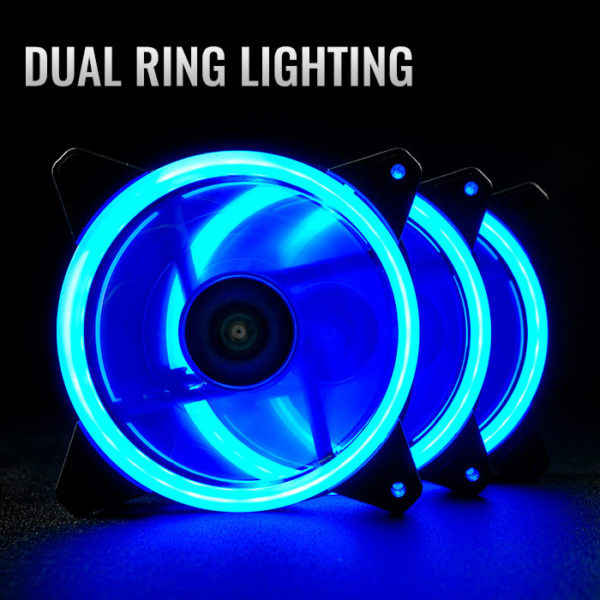 DUAL RING LIGHTING