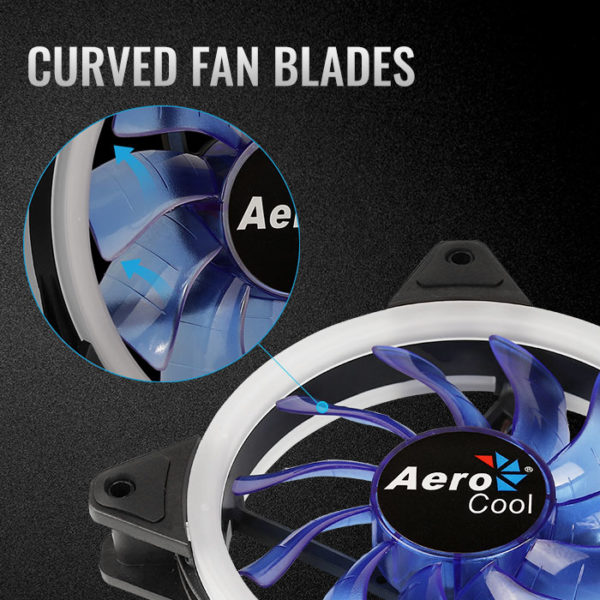 CURVED FAN BLADES

Ae

Aero
Cool