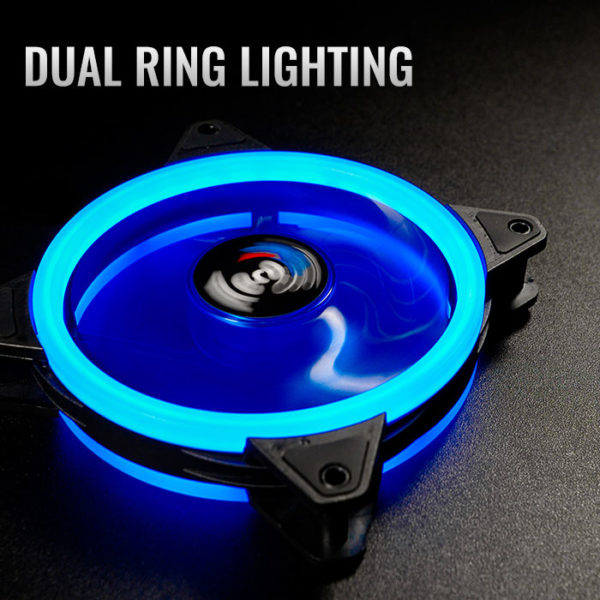 DUAL RING LIGHTING