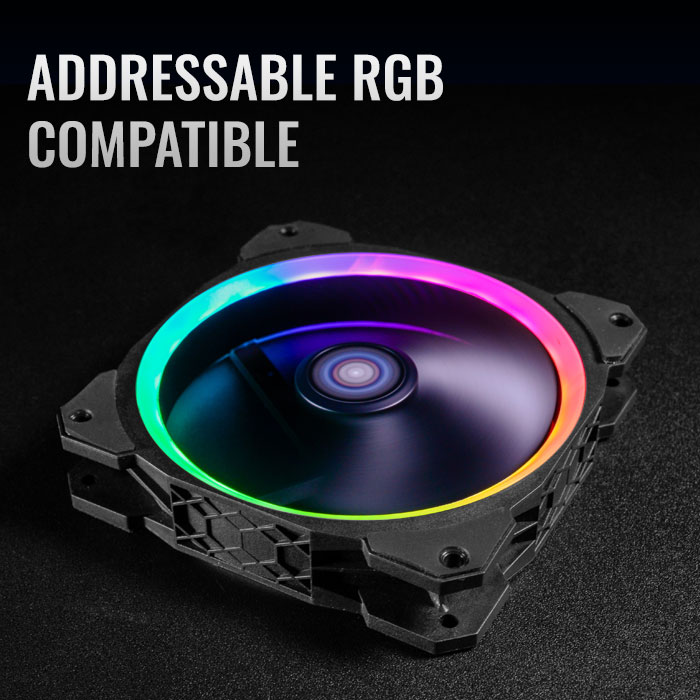 ADDRESSABLE RGB
COMPATIBLE