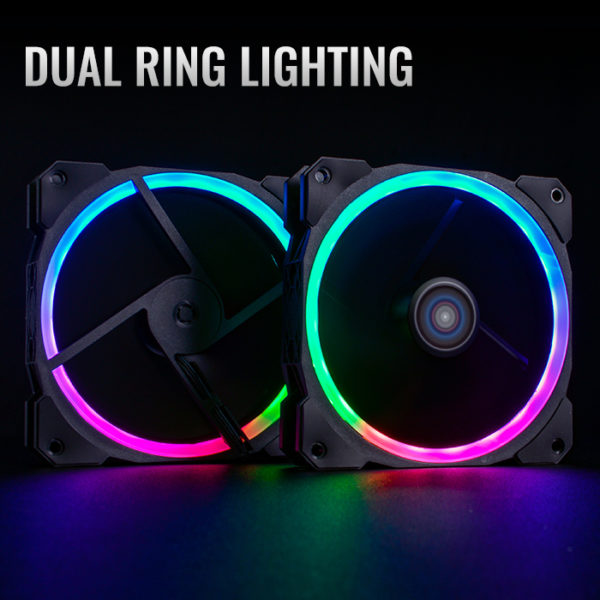 DUAL RING LIGHTING